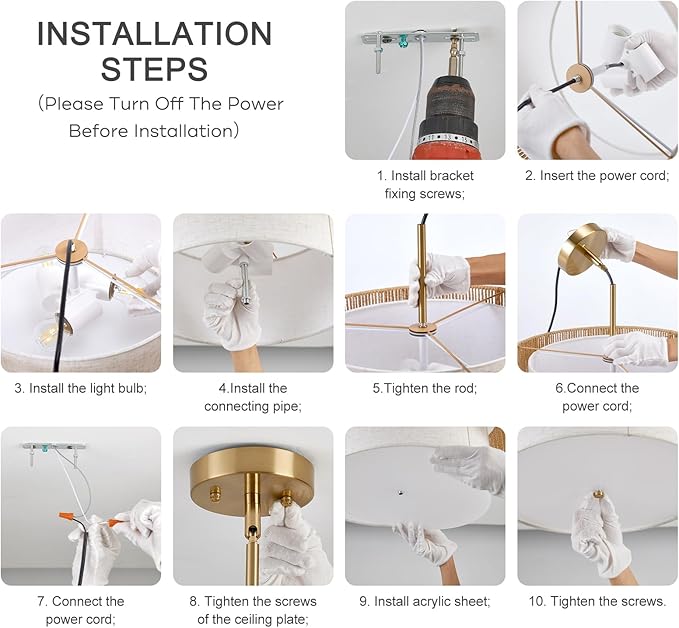 INSTALLATION STEPS
(Please Turn Off The Power Before Installation)

1. Install bracket fixing screws;

2. Insert the power cord;

3. Install the light bulb;

4.Install the connecting pipe;

5.Tighten the rod;

6.Connect the power cord;

7. Connect the power cord;

8. Tighten the screws of the ceiling plate;

9. Install acrylic sheet;

10. Tighten the screws.