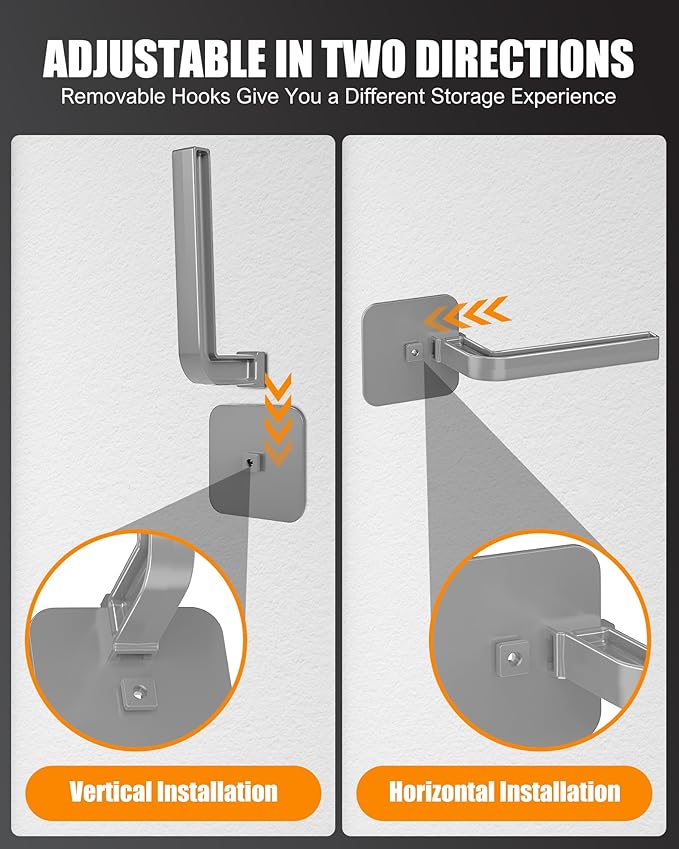 ADJUSTABLE IN TWO DIRECTIONS
Removable Hooks Give You a Different Storage Experience

Vertical Installation

Horizontal Installation