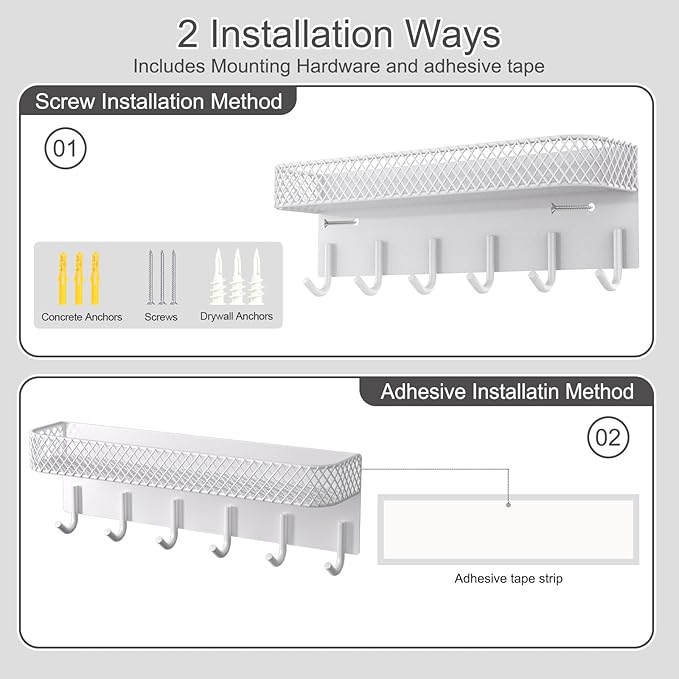 2 Installation Ways
Includes Mounting Hardware and adhesive tape

Screw Installation Method

01

Concrete Anchors
Screws
Drywall Anchors

Adhesive Installatin Method

02

Adhesive tape strip