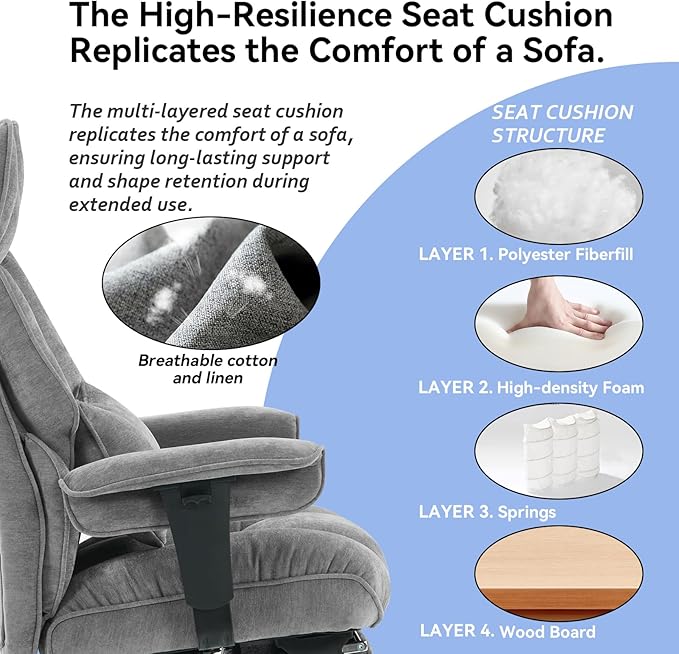 The High-Resilience Seat Cushion Replicates the Comfort of a Sofa.

The multi-layered seat cushion replicates the comfort of a sofa, ensuring long-lasting support and shape retention during extended use.

Breathable cotton and linen

SEAT CUSHION STRUCTURE

LAYER 1. Polyester Fiberfill

LAYER 2. High-density Foam

LAYER 3. Springs

LAYER 4. Wood Board