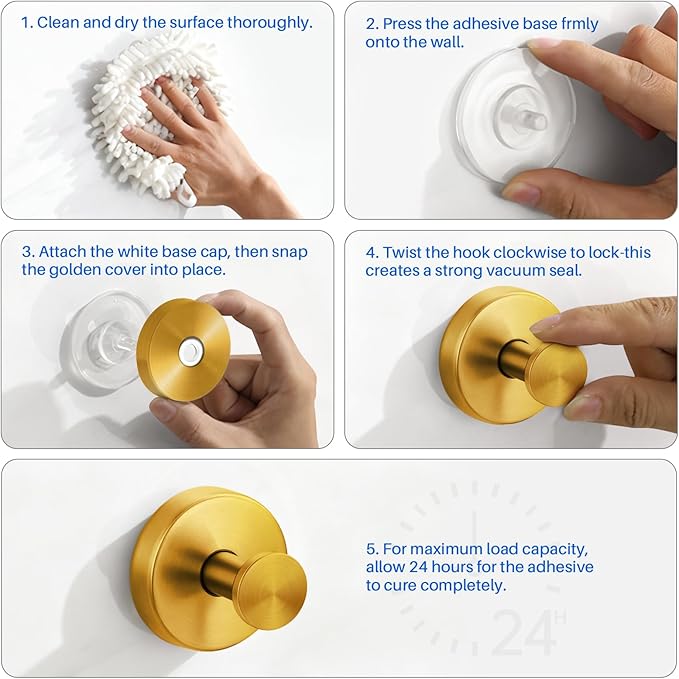 1. Clean and dry the surface thoroughly.

2. Press the adhesive base frmly onto the wall.

3. Attach the white base cap, then snap the golden cover into place.

4. Twist the hook clockwise to lock-this creates a strong vacuum seal.

5. For maximum load capacity, allow 24 hours for the adhesive to cure completely.

24H