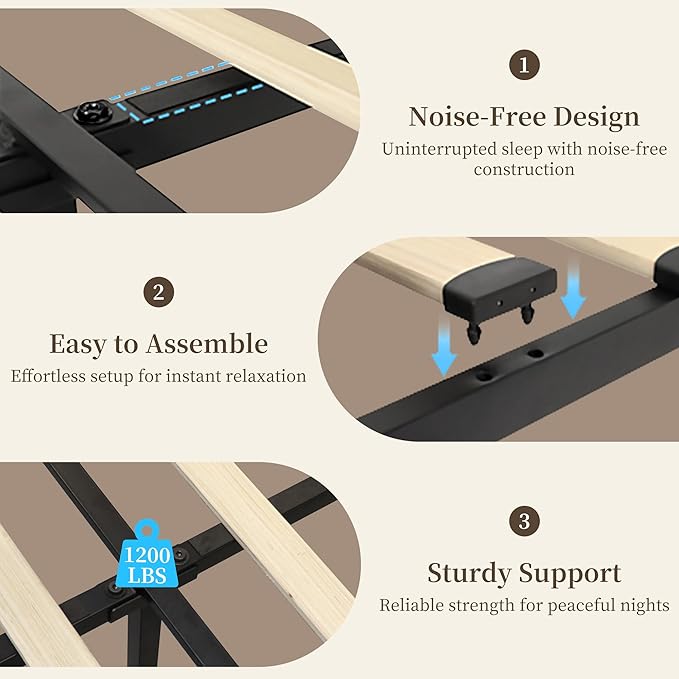 1

Noise-Free Design

Uninterrupted sleep with noise-free construction

2

Easy to Assemble

Effortless setup for instant relaxation

1200 LBS

3

Sturdy Support

Reliable strength for peaceful nights