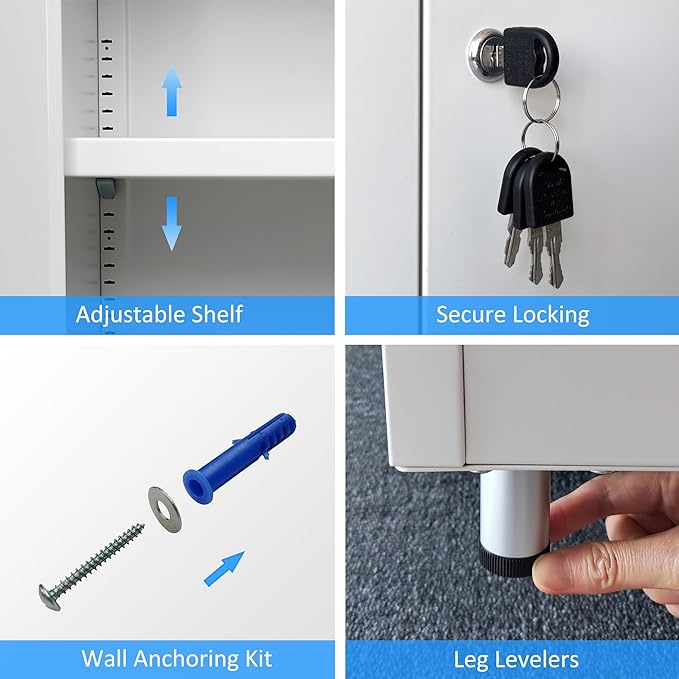 Adjustable Shelf

Secure Locking

Wall Anchoring Kit

Leg Levelers