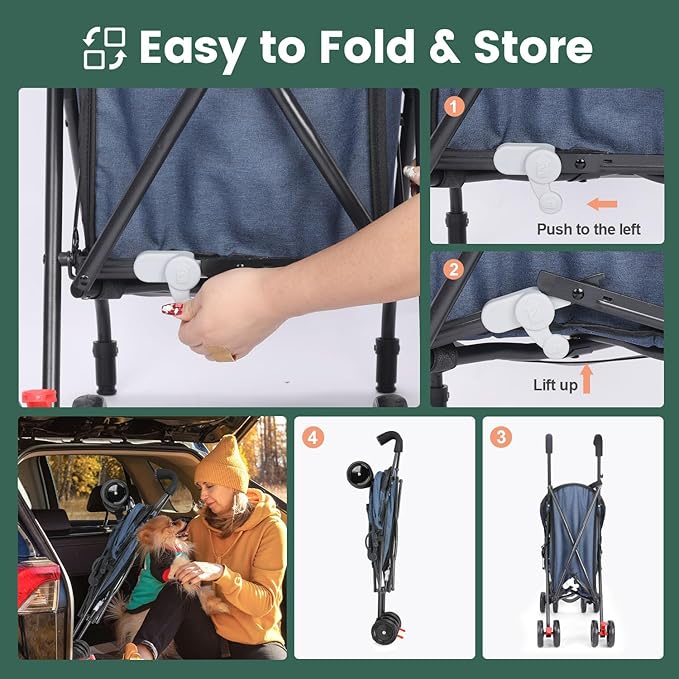 Easy to Fold & Store

1

Push to the left

2

Lift up

4

3