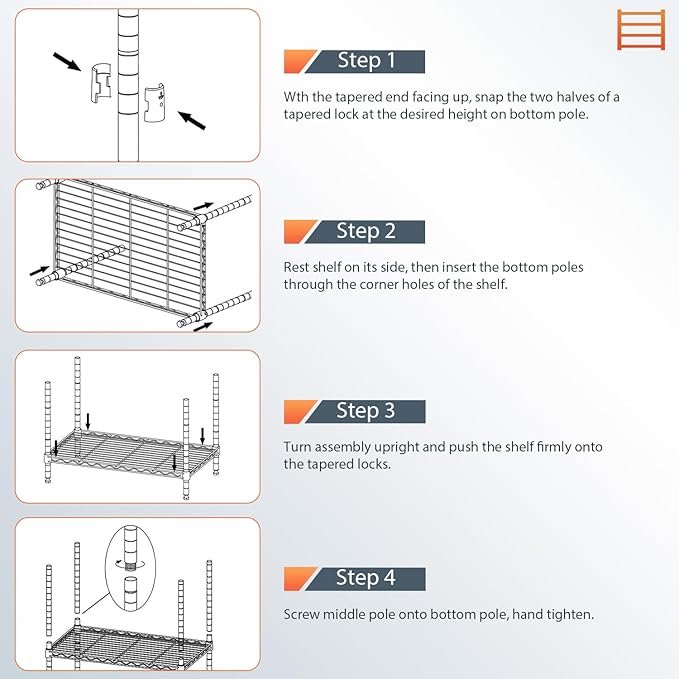 Step 1

Wth the tapered end facing up, snap the two halves of a tapered lock at the desired height on bottom pole.

Step 2

Rest shelf on its side, then insert the bottom poles through the corner holes of the shelf.

Step 3

Turn assembly upright and push the shelf firmly onto the tapered locks.

Step 4

Screw middle pole onto bottom pole, hand tighten.