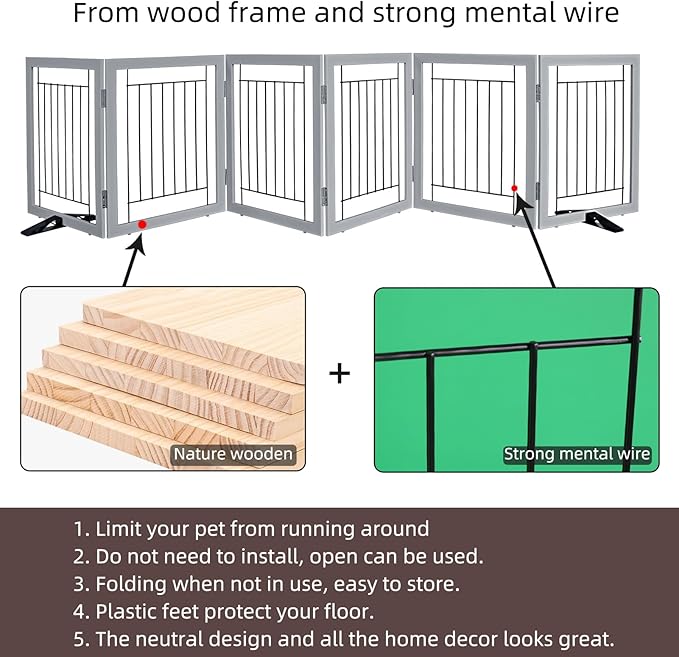 From wood frame and strong mental wire

Nature wooden

+

Strong mental wire

1. Limit your pet from running around
2. Do not need to install, open can be used.
3. Folding when not in use, easy to store.
4. Plastic feet protect your floor.
5. The neutral design and all the home decor looks great.