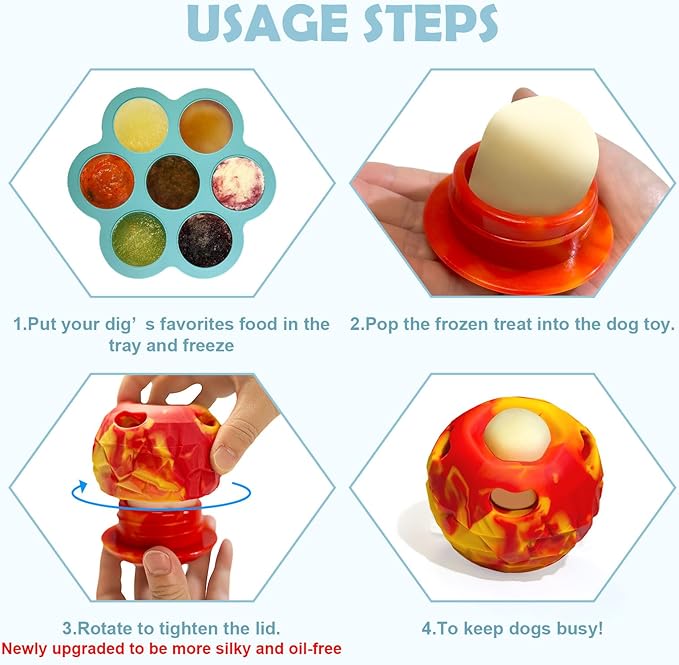 USAGE STEPS

1.Put your dig’ s favorites food in the tray and freeze

2.Pop the frozen treat into the dog toy.

3.Rotate to tighten the lid.
Newly upgraded to be more silky and oil-free

4.To keep dogs busy!