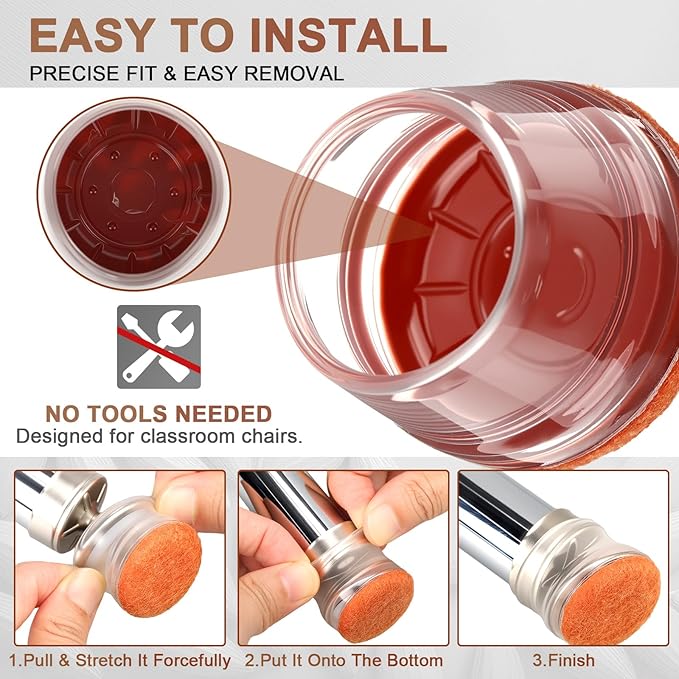 EASY TO INSTALL
PRECISE FIT & EASY REMOVAL

NO TOOLS NEEDED
Designed for classroom chairs.

1.Pull & Stretch It Forcefully
2.Put It Onto The Bottom
3.Finish