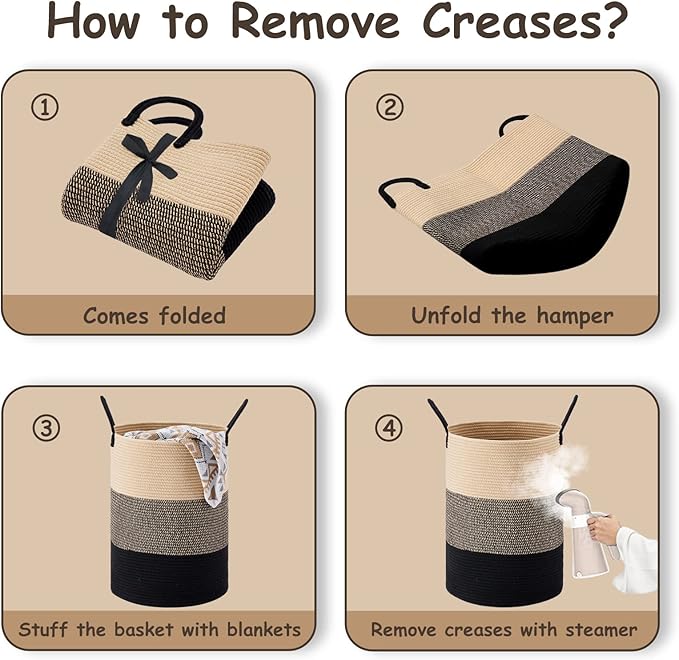 How to Remove Creases?

①

Comes folded

②

Unfold the hamper

③

Stuff the basket with blankets

④

Remove creases with steamer