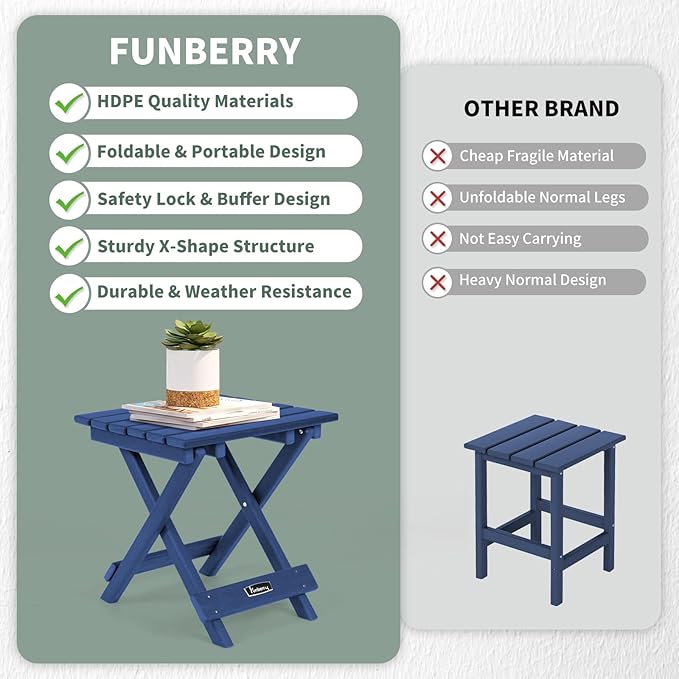 FUNBERRY

HDPE Quality Materials

Foldable & Portable Design

Safety Lock & Buffer Design

Sturdy X-Shape Structure

Durable & Weather Resistance

Funberry

OTHER BRAND

Cheap Fragile Material

Unfoldable Normal Legs

Not Easy Carrying

Heavy Normal Design