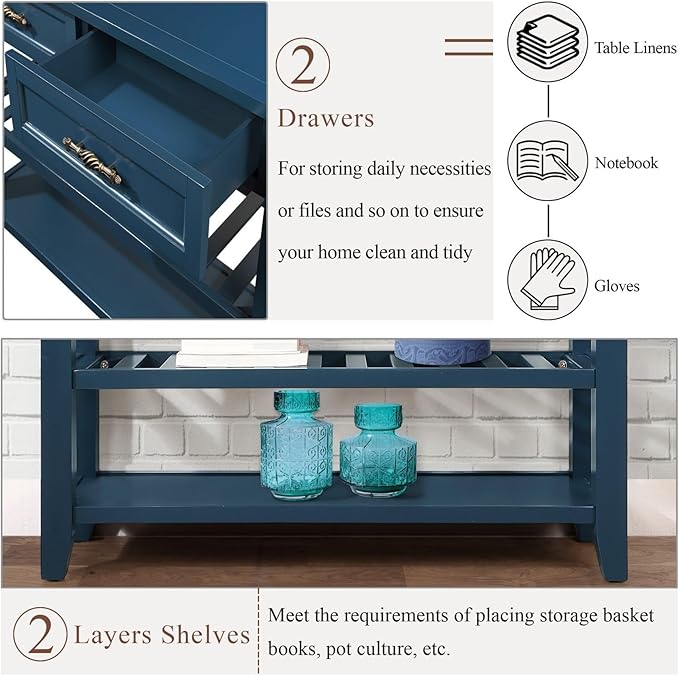 2

Drawers

For storing daily necessities or files and so on to ensure your home clean and tidy

Table Linens

Notebook

Gloves

2 Layers Shelves

Meet the requirements of placing storage basket books, pot culture, etc.