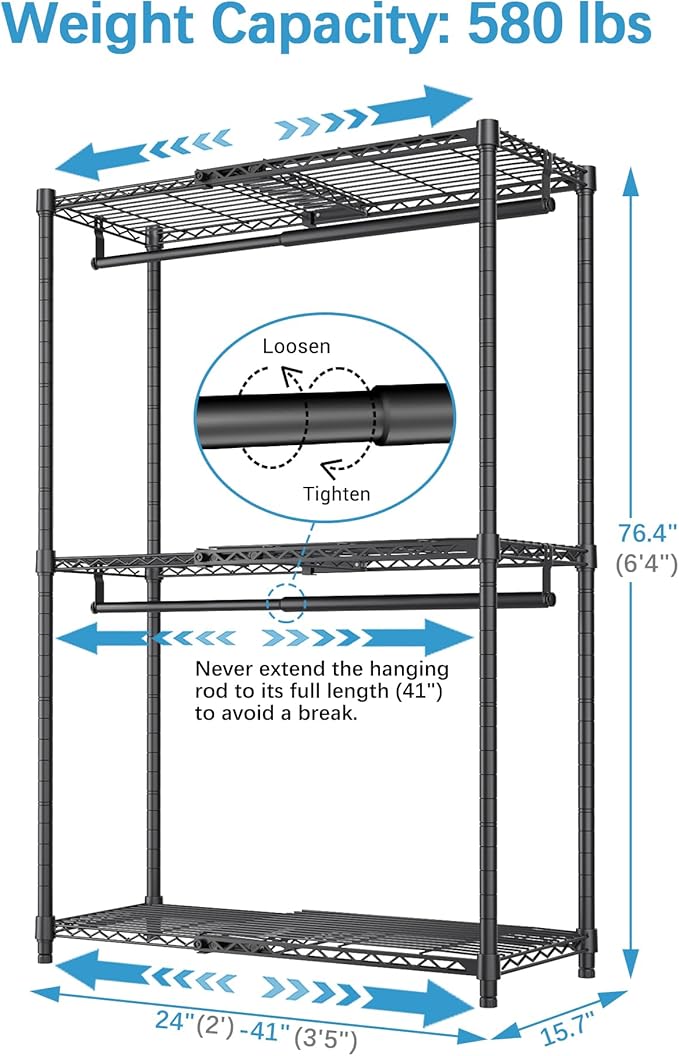 Weight Capacity: 580 lbs

Loosen

Tighten

76.4"
(6'4")

Never extend the hanging rod to its full length (41") to avoid a break.

24"(2') -41" (3'5")

15.7"