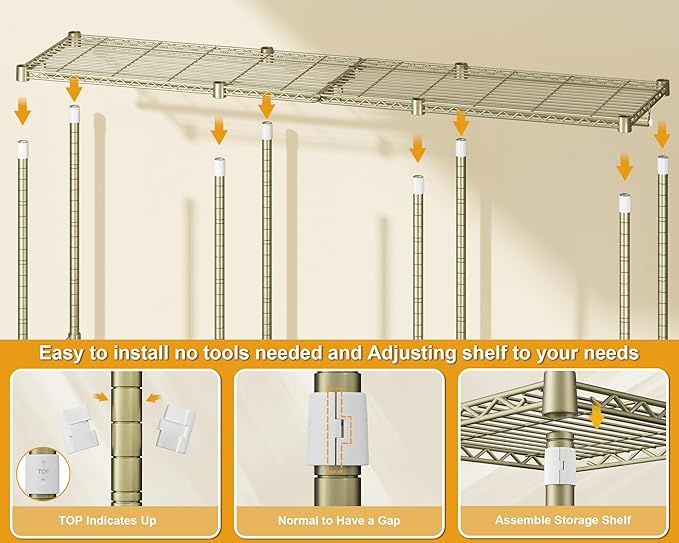 Easy to install no tools needed and Adjusting shelf to your needs

TOP

TOP Indicates Up

Normal to Have a Gap

Assemble Storage Shelf