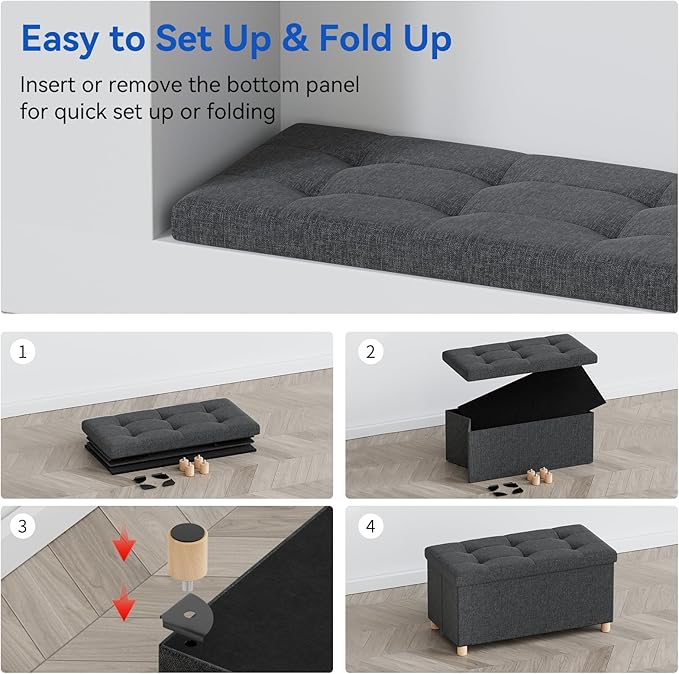 Easy to Set Up & Fold Up

Insert or remove the bottom panel for quick set up or folding

1

2

3

4