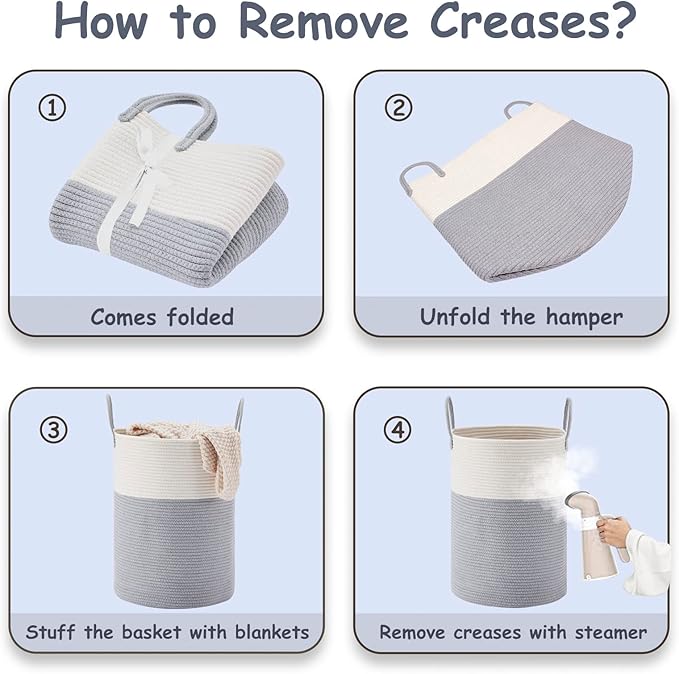 How to Remove Creases?

①
Comes folded

②
Unfold the hamper

③
Stuff the basket with blankets

④
Remove creases with steamer