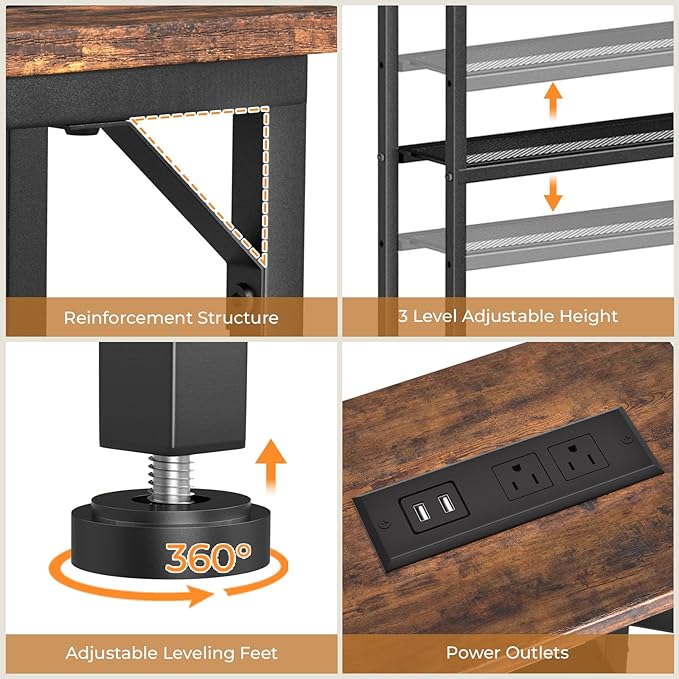 Reinforcement Structure

3 Level Adjustable Height

360°

Adjustable Leveling Feet

Power Outlets