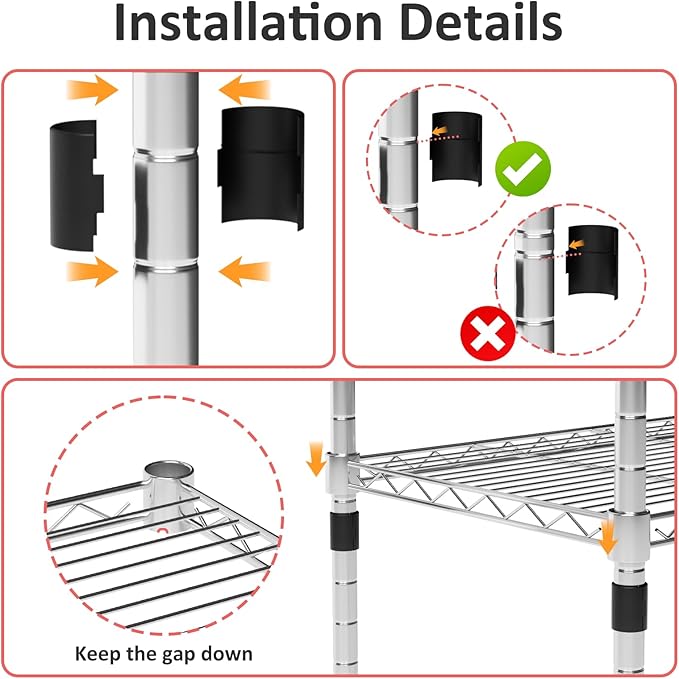 Installation Details

Keep the gap down