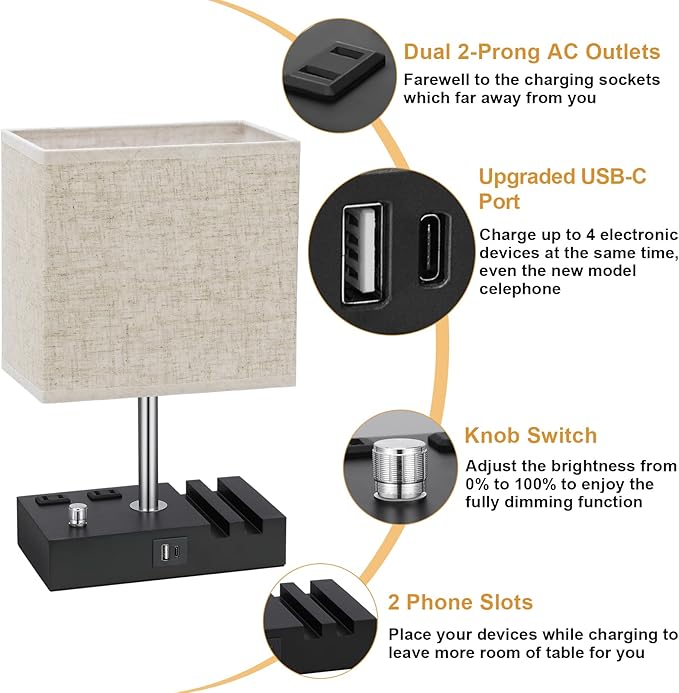 Dual 2-Prong AC Outlets

Farewell to the charging sockets which far away from you

Upgraded USB-C Port

Charge up to 4 electronic devices at the same time, even the new model celephone

Knob Switch

Adjust the brightness from 0% to 100% to enjoy the fully dimming function

2 Phone Slots

Place your devices while charging to leave more room of table for you