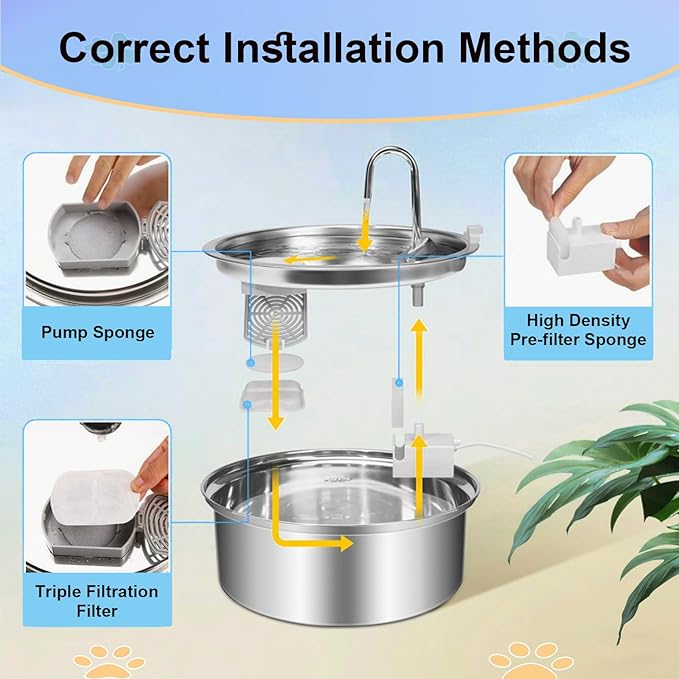 Correct Installation Methods

Pump Sponge

High Density Pre-filter Sponge

Triple Filtration Filter