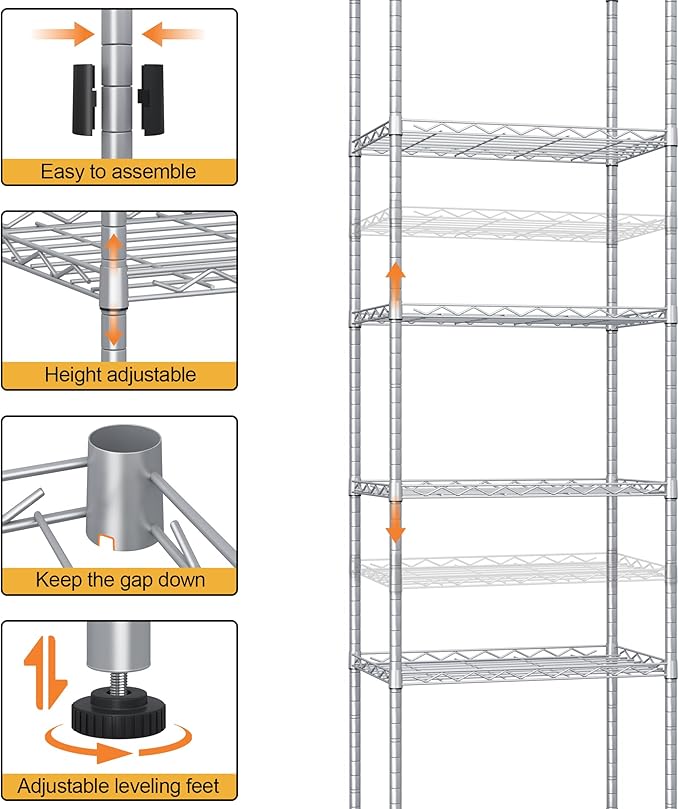 Easy to assemble

Height adjustable

Keep the gap down

Adjustable leveling feet