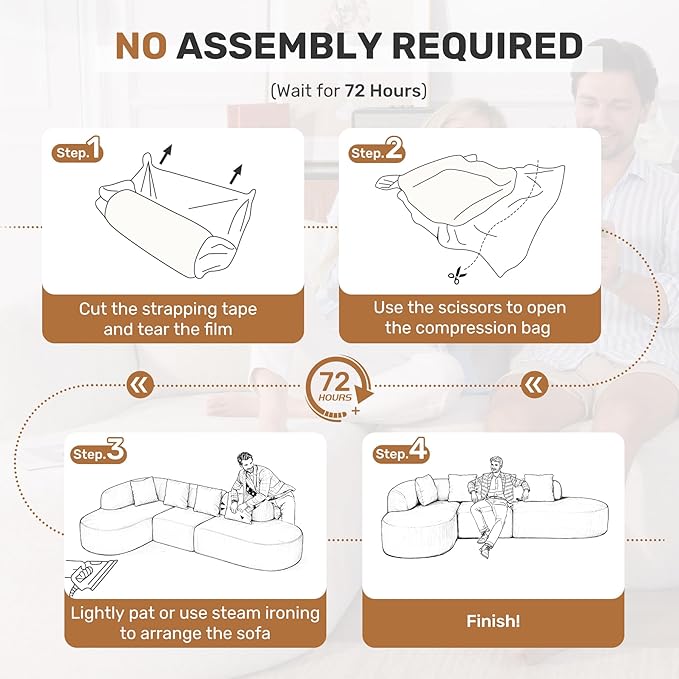 NO ASSEMBLY REQUIRED

(Wait for 72 Hours)

Step.1

Cut the strapping tape and tear the film

Step.2

Use the scissors to open the compression bag

72 HOURS +

Step.3

Lightly pat or use steam ironing to arrange the sofa

Step.4

Finish!