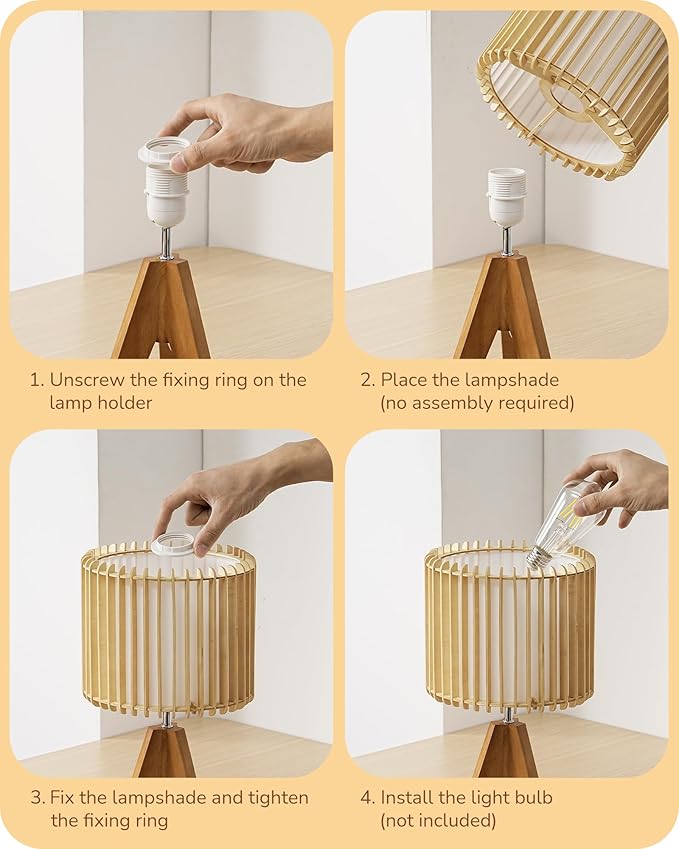 1. Unscrew the fixing ring on the lamp holder

2. Place the lampshade (no assembly required)

3. Fix the lampshade and tighten the fixing ring

4. Install the light bulb (not included)