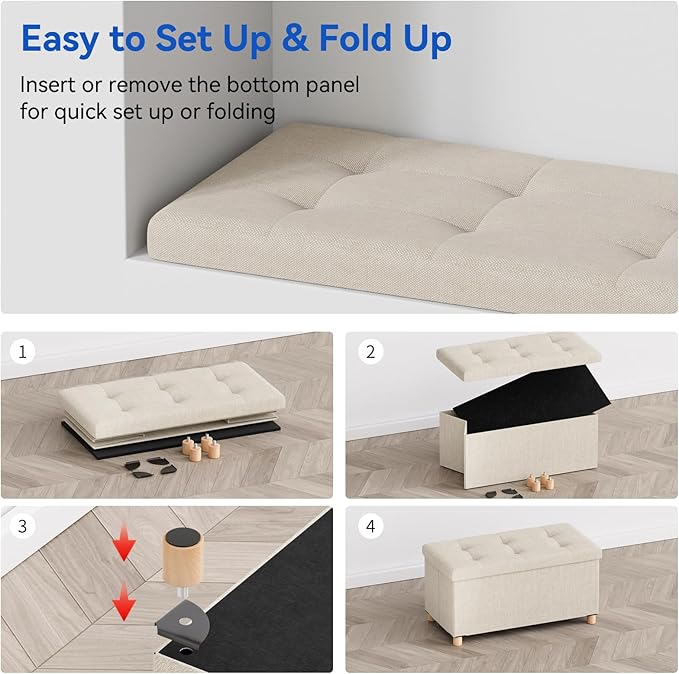 Easy to Set Up & Fold Up

Insert or remove the bottom panel for quick set up or folding

1

2

3

4