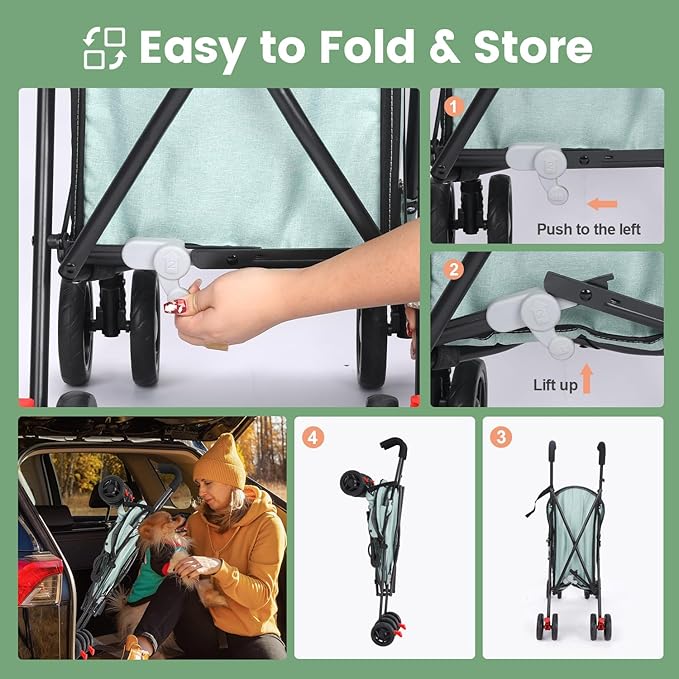 Easy to Fold & Store

1

Push to the left

2

Lift up

4

3