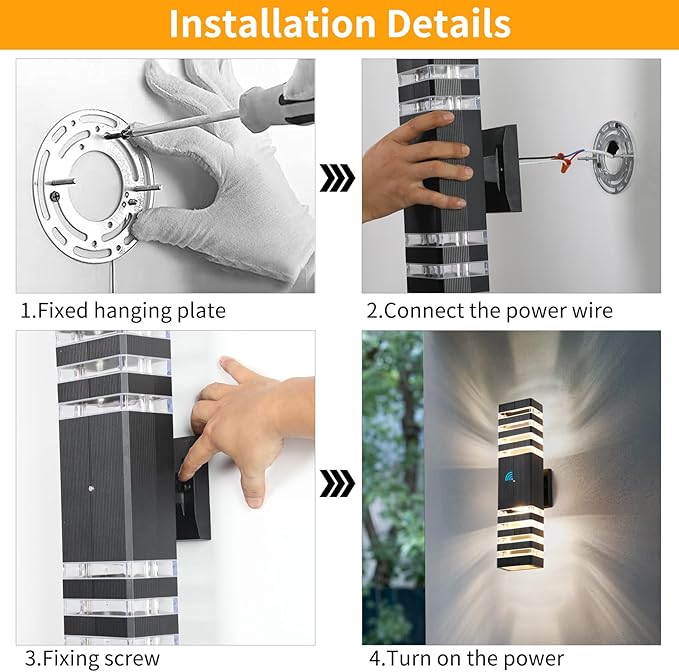 Installation Details

1.Fixed hanging plate

2.Connect the power wire

3.Fixing screw

4.Turn on the power