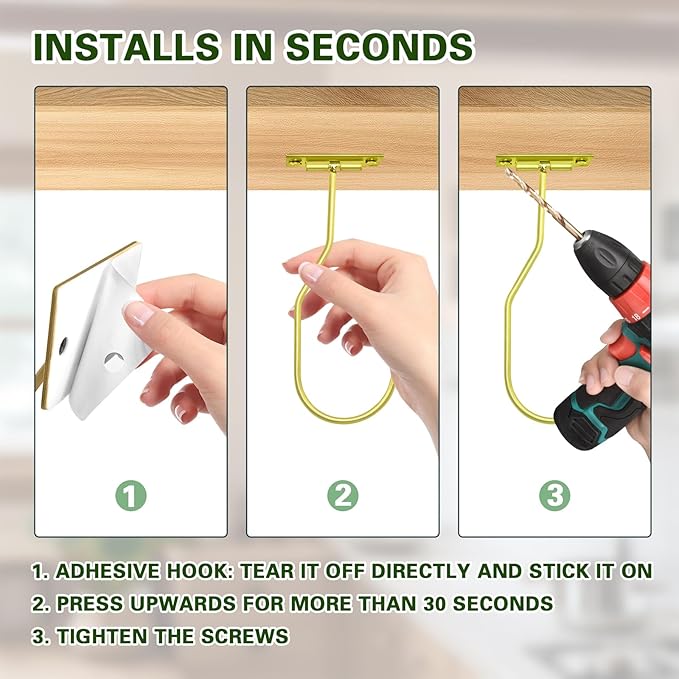 INSTALLS IN SECONDS

1

2

3

1. ADHESIVE HOOK: TEAR IT OFF DIRECTLY AND STICK IT ON
2. PRESS UPWARDS FOR MORE THAN 30 SECONDS
3. TIGHTEN THE SCREWS