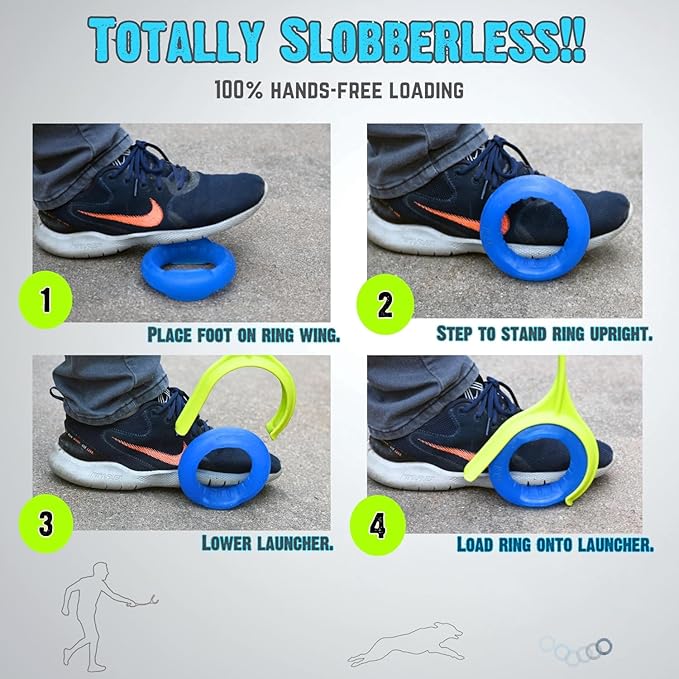 TOTALLY SLOBBERLESS!!

100% HANDS-FREE LOADING

1

PLACE FOOT ON RING WING.

2

STEP TO STAND RING UPRIGHT.

3

LOWER LAUNCHER.

4

LOAD RING ONTO LAUNCHER.