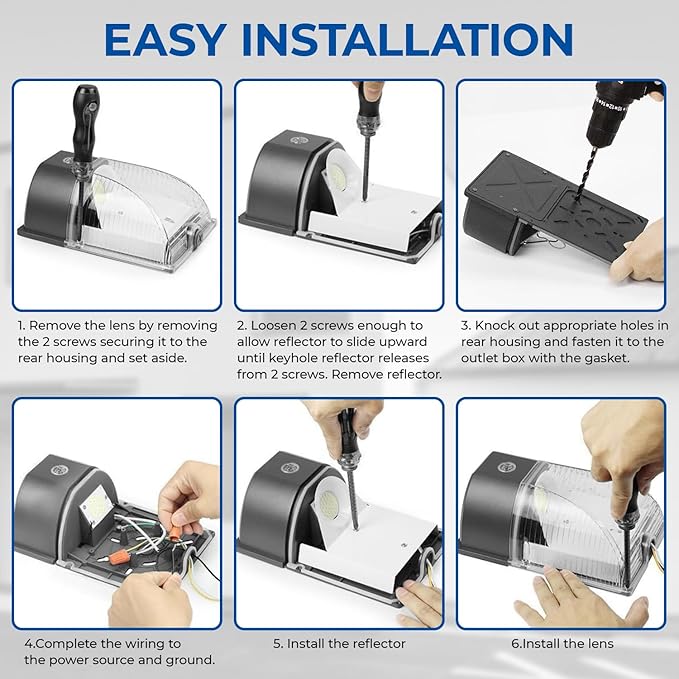 EASY INSTALLATION

1. Remove the lens by removing the 2 screws securing it to the rear housing and set aside.

2. Loosen 2 screws enough to allow reflector to slide upward until keyhole reflector releases from 2 screws. Remove reflector.

3. Knock out appropriate holes in rear housing and fasten it to the outlet box with the gasket.

4.Complete the wiring to the power source and ground.

5. Install the reflector

6.Install the lens