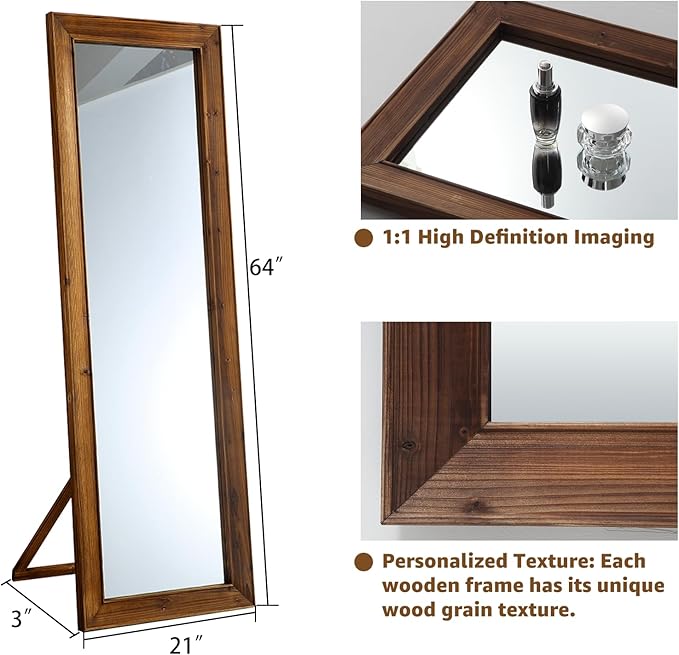 64″

3″

21″

1:1 High Definition Imaging

Personalized Texture: Each wooden frame has its unique wood grain texture.