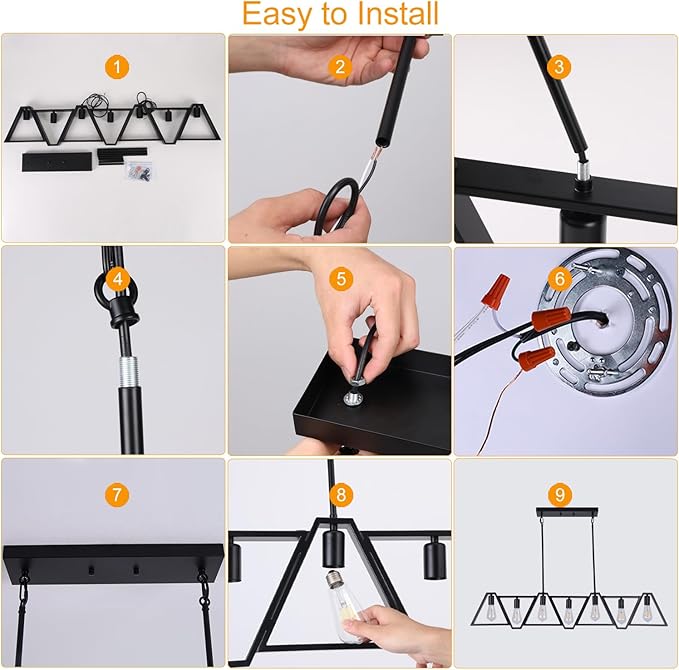 Easy to Install

1

2

3

4

5

6

7

8

9