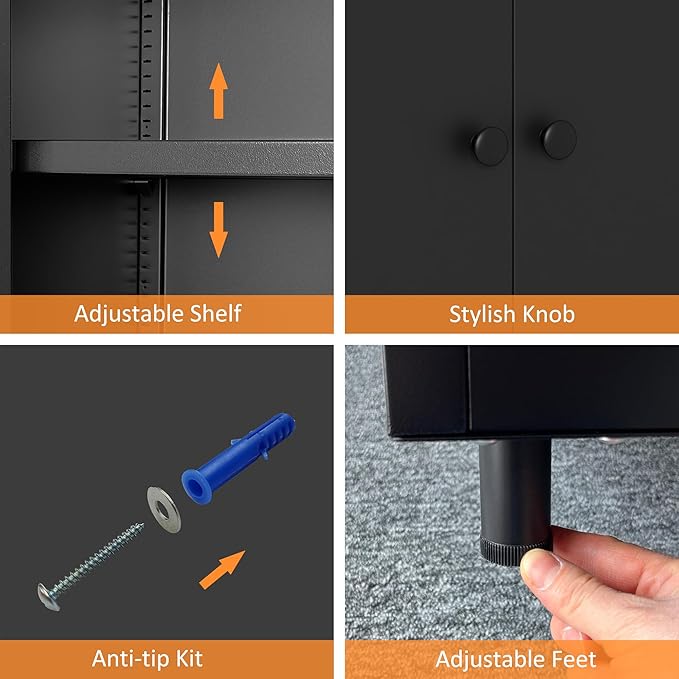 Adjustable Shelf

Stylish Knob

Anti-tip Kit

Adjustable Feet