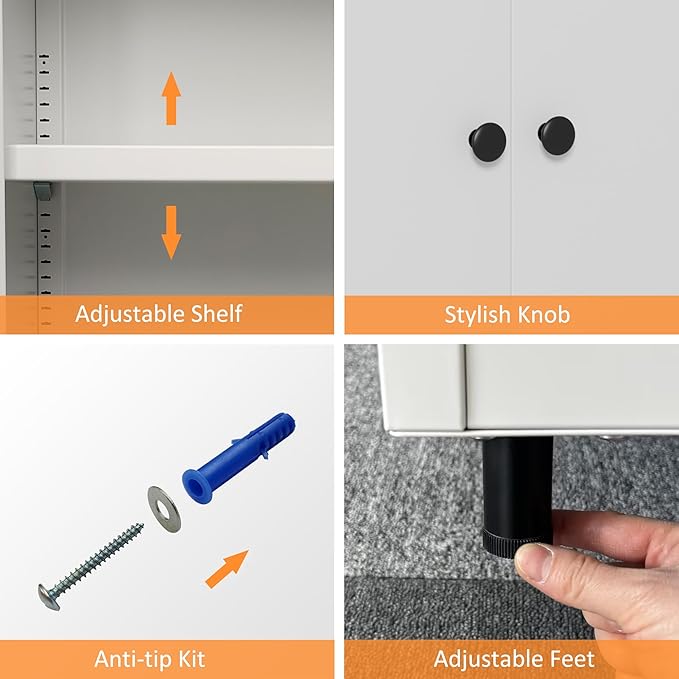 Adjustable Shelf

Stylish Knob

Anti-tip Kit

Adjustable Feet