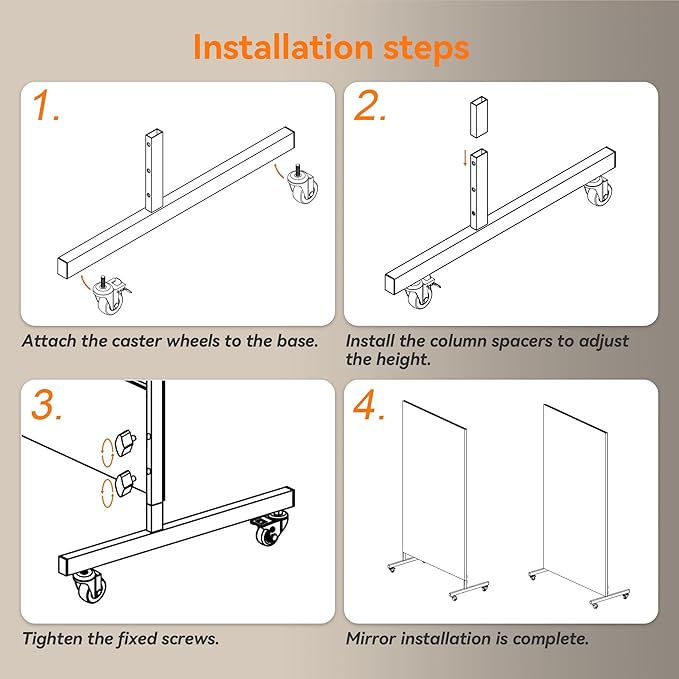 Installation steps

1.

Attach the caster wheels to the base.

2.

Install the column spacers to adjust the height.

3.

Tighten the fixed screws.

4.

Mirror installation is complete.