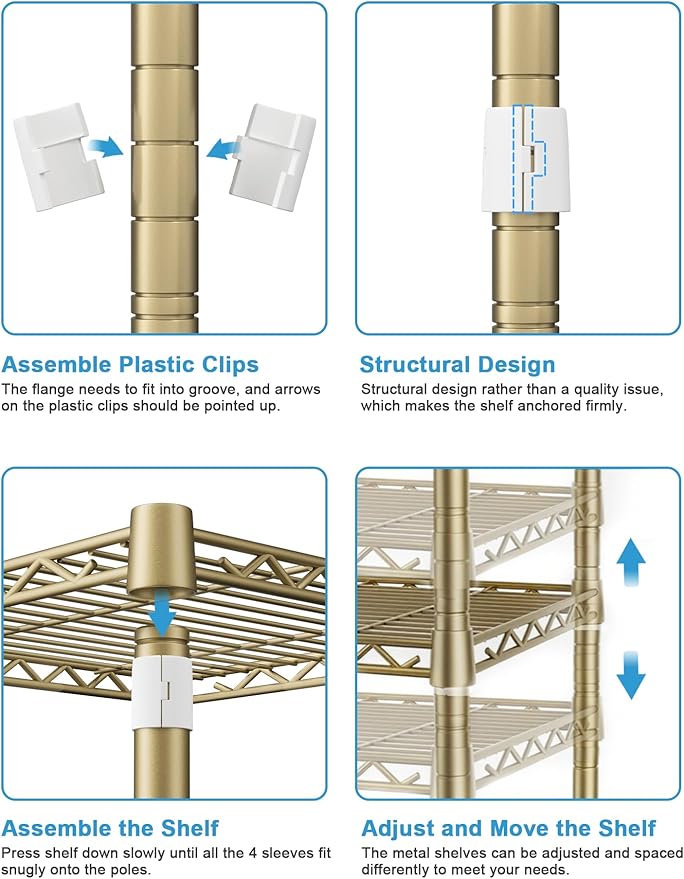 Assemble Plastic Clips
The flange needs to fit into groove, and arrows on the plastic clips should be pointed up.

Structural Design
Structural design rather than a quality issue, which makes the shelf anchored firmly.

Assemble the Shelf
Press shelf down slowly until all the 4 sleeves fit snugly onto the poles.

Adjust and Move the Shelf
The metal shelves can be adjusted and spaced differently to meet your needs.