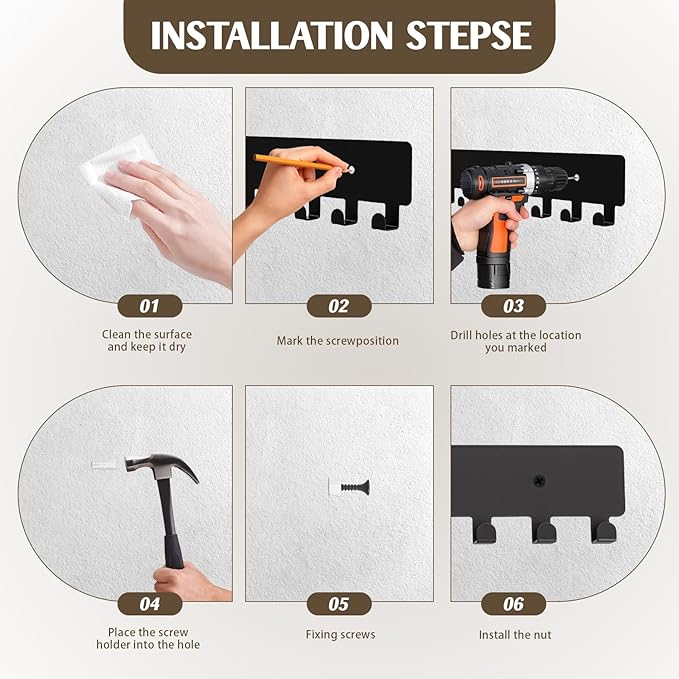 INSTALLATION STEPSE

01
Clean the surface and keep it dry

02
Mark the screwposition

03
Drill holes at the location you marked

04
Place the screw holder into the hole

05
Fixing screws

06
Install the nut