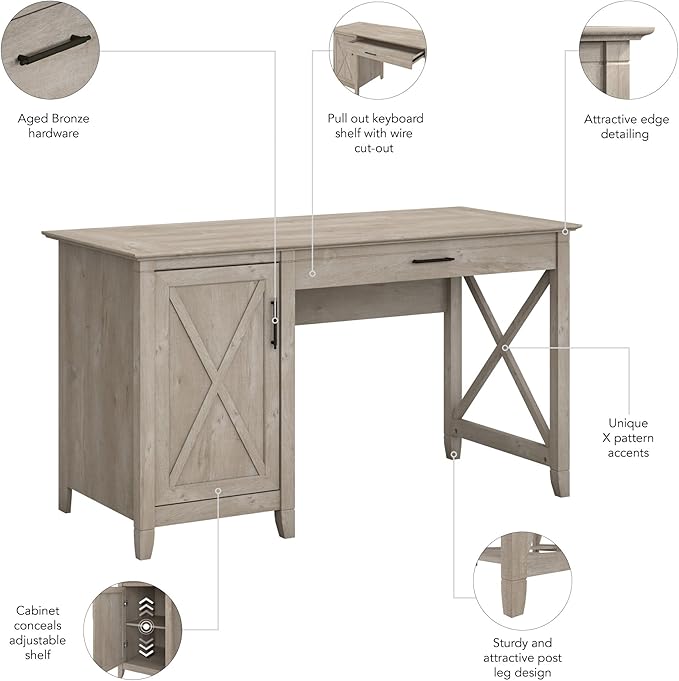 Aged Bronze hardware

Pull out keyboard shelf with wire cut-out

Attractive edge detailing

Unique X pattern accents

Cabinet conceals adjustable shelf

Sturdy and attractive post leg design