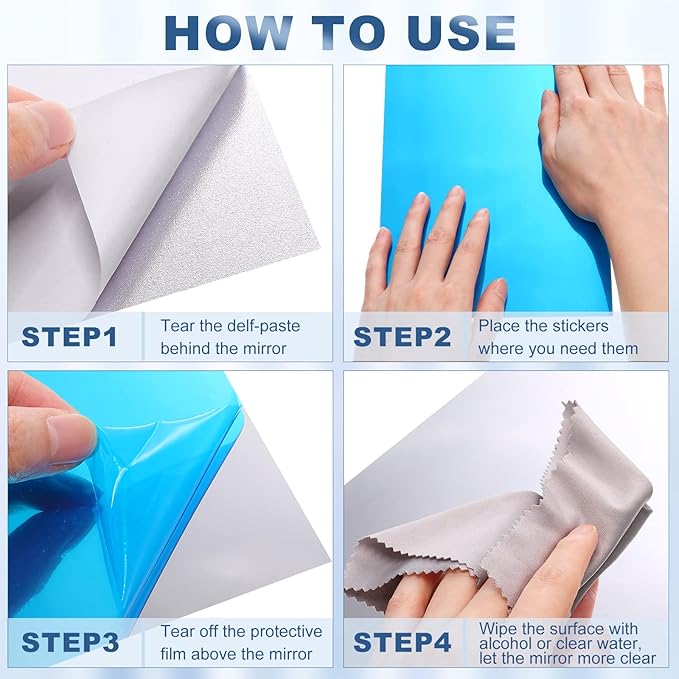 HOW TO USE

STEP1
Tear the delf-paste behind the mirror

STEP2
Place the stickers where you need them

STEP3
Tear off the protective film above the mirror

STEP4
Wipe the surface with alcohol or clear water, let the mirror more clear