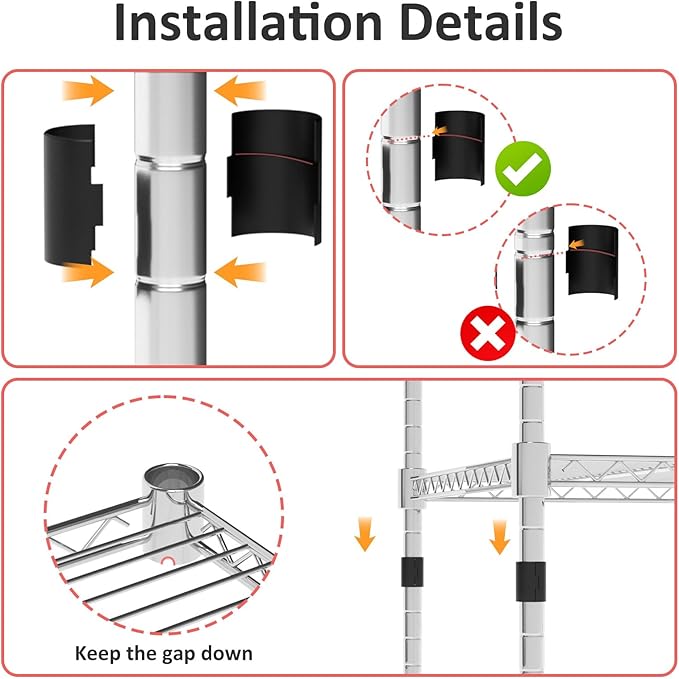 Installation Details

Keep the gap down