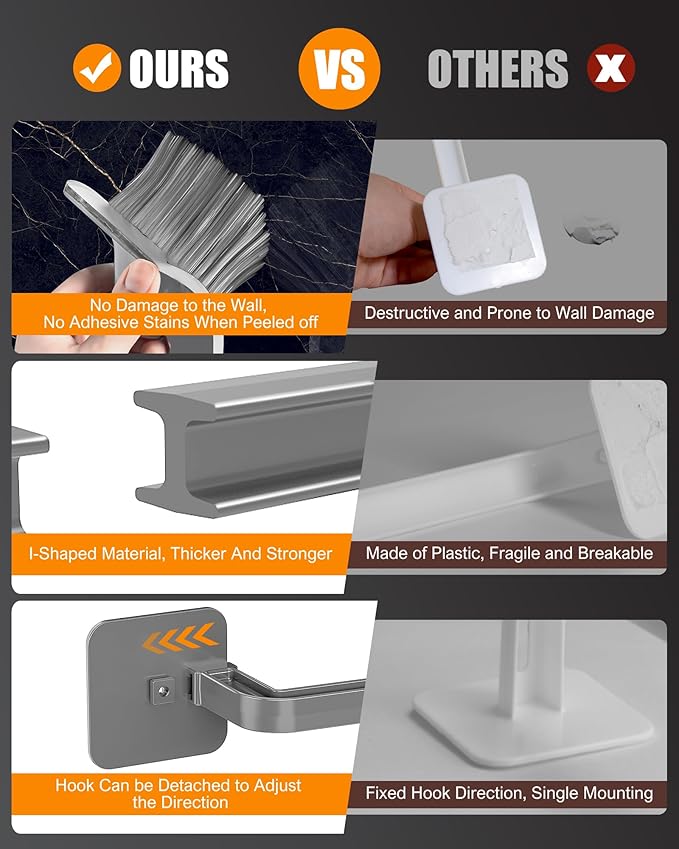 OURS VS OTHERS

No Damage to the Wall, No Adhesive Stains When Peeled off

Destructive and Prone to Wall Damage

I-Shaped Material, Thicker And Stronger

Made of Plastic, Fragile and Breakable

Hook Can be Detached to Adjust the Direction

Fixed Hook Direction, Single Mounting