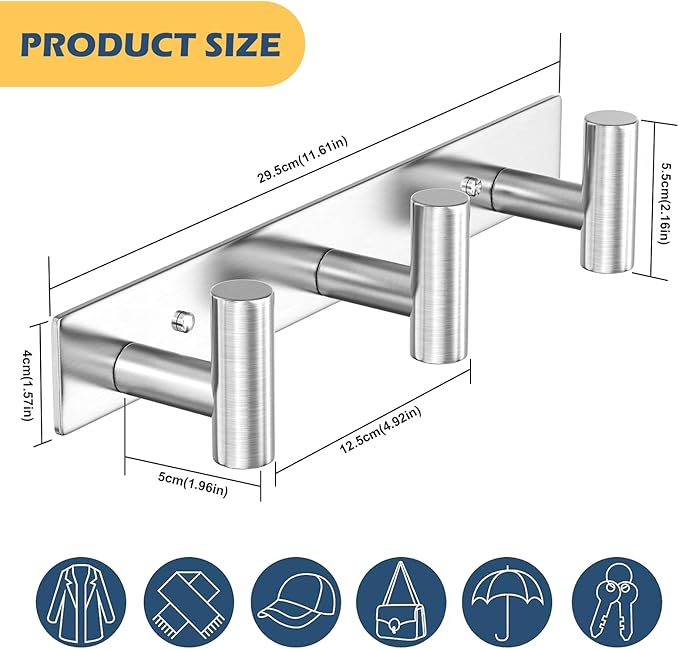 PRODUCT SIZE

29.5cm(11.61in)

5.5cm(2.16in)

4cm(1.57in)

12.5cm(4.92in)

5cm(1.96in)