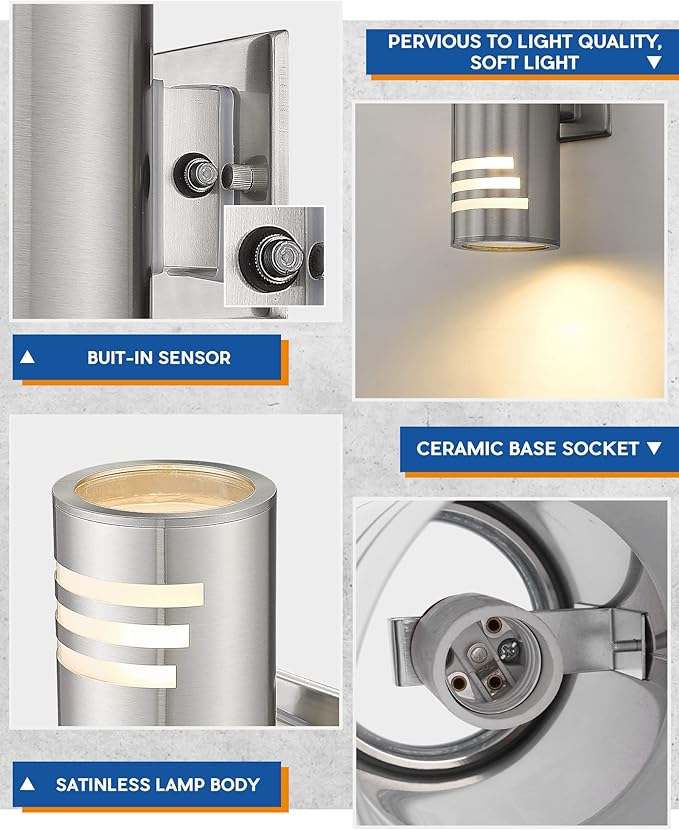 PERVIOUS TO LIGHT QUALITY, SOFT LIGHT ▼

▲ BUIT-IN SENSOR

CERAMIC BASE SOCKET ▼

▲ SATINLESS LAMP BODY