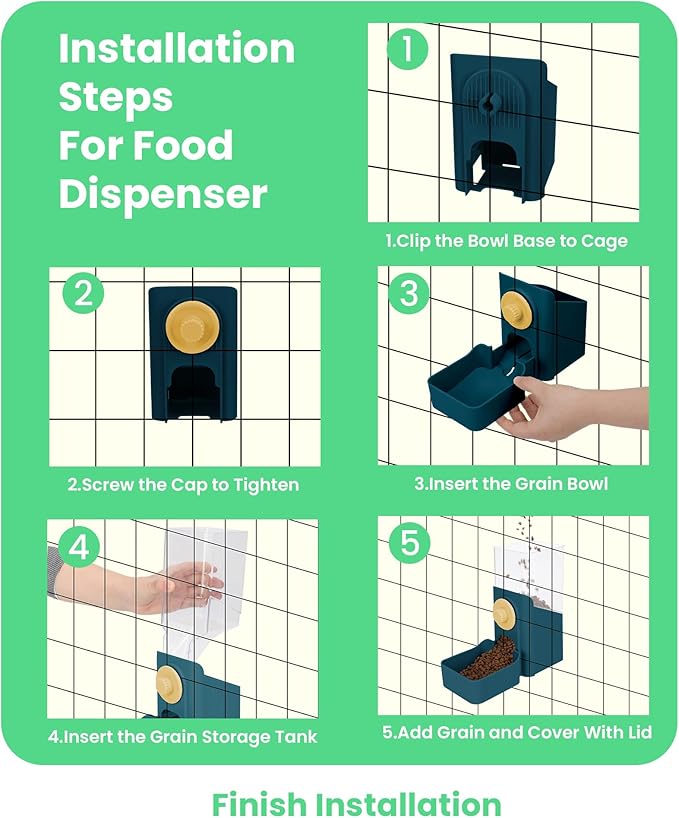 Installation Steps For Food Dispenser

1

1.Clip the Bowl Base to Cage

2

2.Screw the Cap to Tighten

3

3.Insert the Grain Bowl

4

4.Insert the Grain Storage Tank

5

5.Add Grain and Cover With Lid

Finish Installation