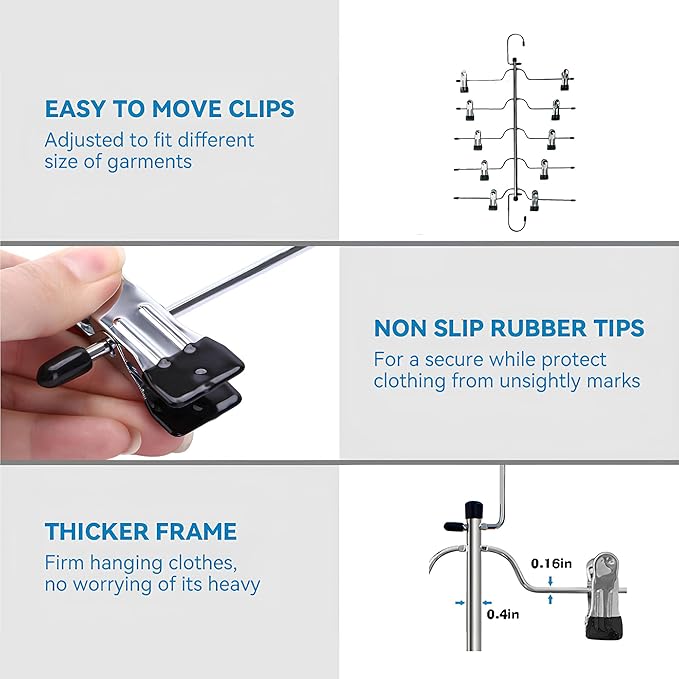 EASY TO MOVE CLIPS
Adjusted to fit different size of garments

NON SLIP RUBBER TIPS
For a secure while protect clothing from unsightly marks

THICKER FRAME
Firm hanging clothes, no worrying of its heavy

0.16in
0.4in