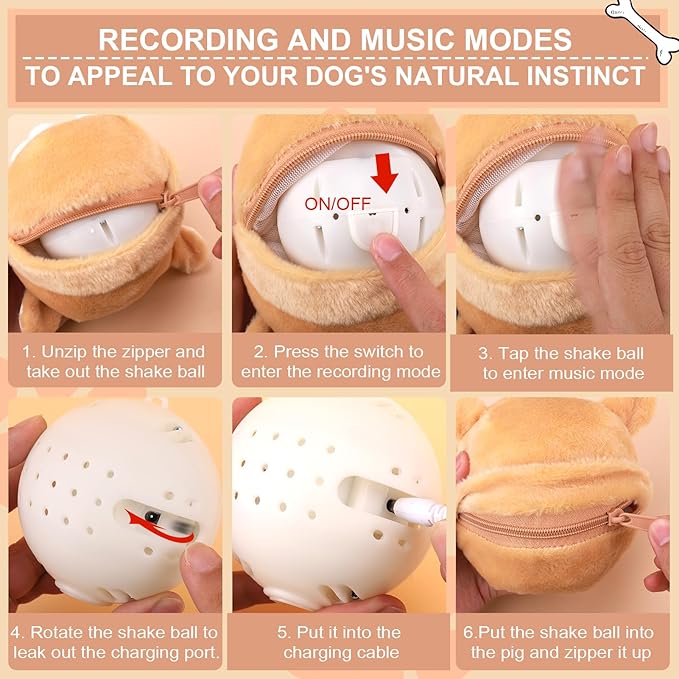 RECORDING AND MUSIC MODES
TO APPEAL TO YOUR DOG'S NATURAL INSTINCT

ON/OFF

1. Unzip the zipper and take out the shake ball

2. Press the switch to enter the recording mode

3. Tap the shake ball to enter music mode

4. Rotate the shake ball to leak out the charging port.

5. Put it into the charging cable

6.Put the shake ball into the pig and zipper it up