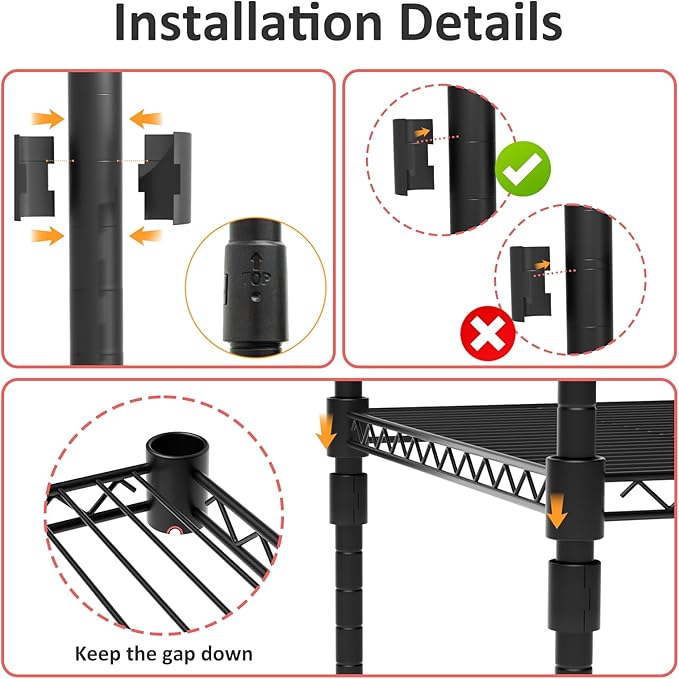 Installation Details

TOP

Keep the gap down