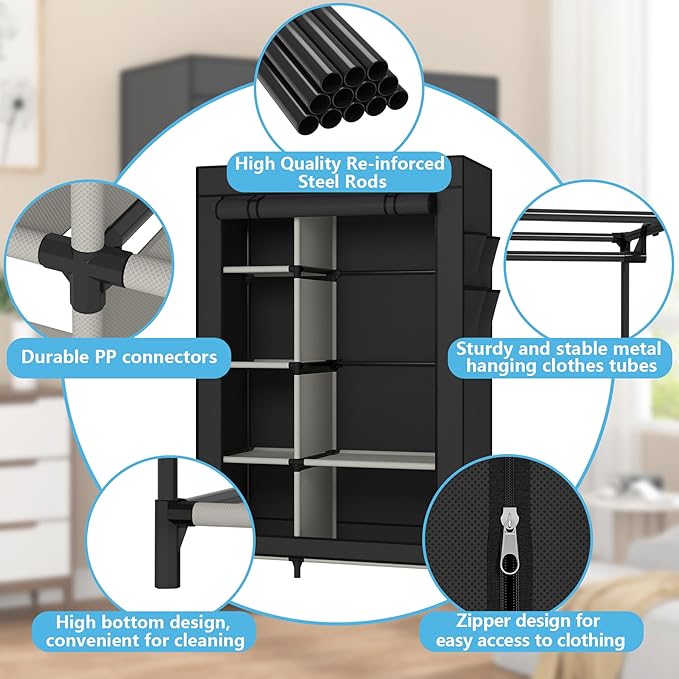 High Quality Re-inforced Steel Rods

Durable PP connectors

Sturdy and stable metal hanging clothes tubes

High bottom design, convenient for cleaning

Zipper design for easy access to clothing